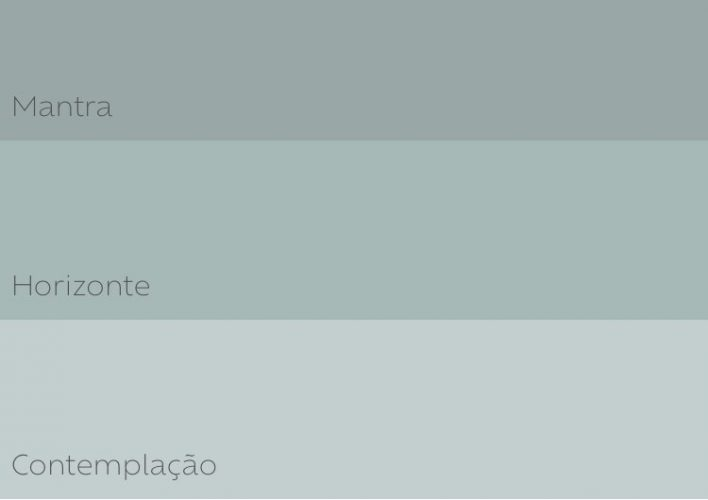 Mantra

Horizonte

Contemplação